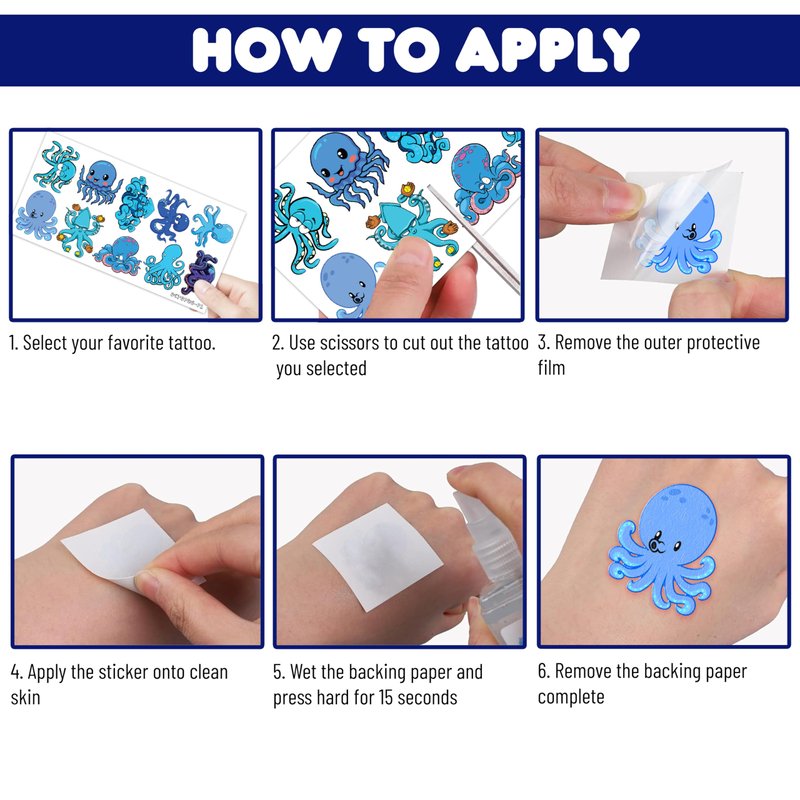 HOW TO APPLY

1. Select your favorite tattoo.

2. Use scissors to cut out the tattoo you selected

3. Remove the outer protective film

4. Apply the sticker onto clean skin

5. Wet the backing paper and press hard for 15 seconds

6. Remove the backing paper complete