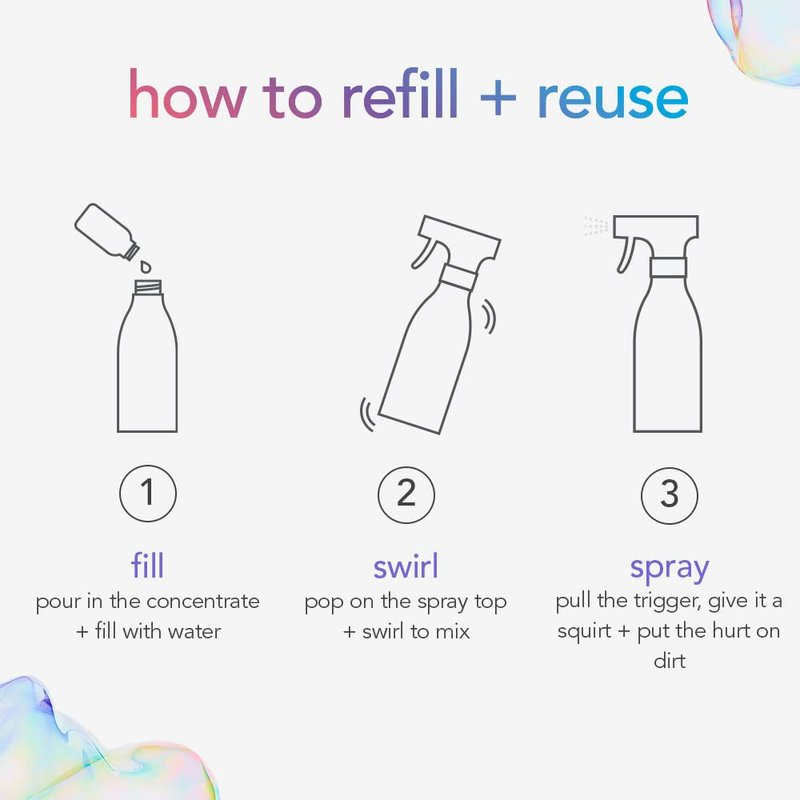 how to refill + reuse

1

fill

pour in the concentrate + fill with water

2

swirl

pop on the spray top + swirl to mix

3

spray

pull the trigger, give it a squirt + put the hurt on dirt