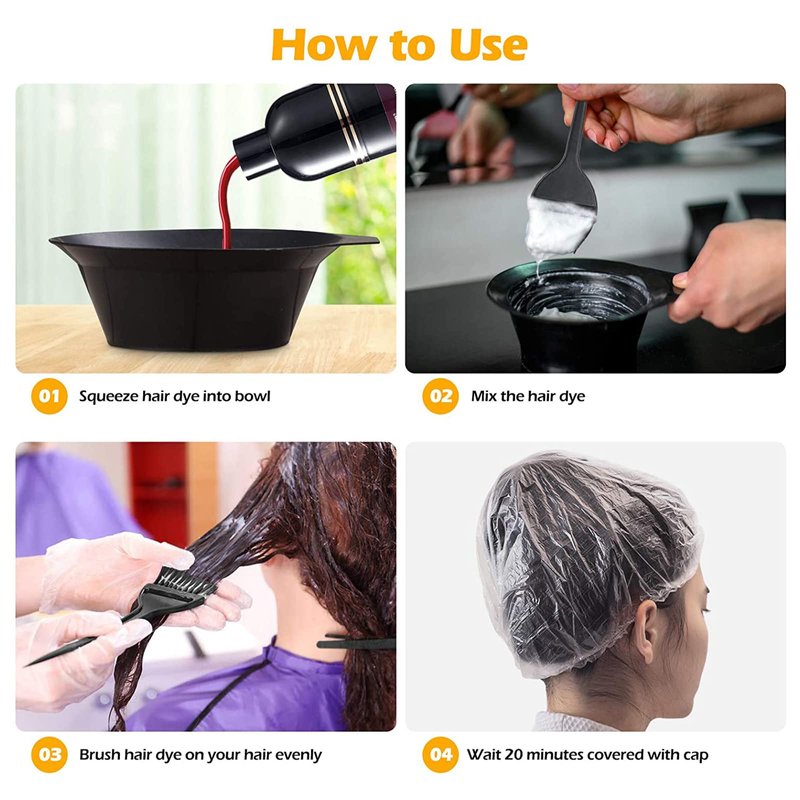 How to Use

01 Squeeze hair dye into bowl

02 Mix the hair dye

03 Brush hair dye on your hair evenly

04 Wait 20 minutes covered with cap