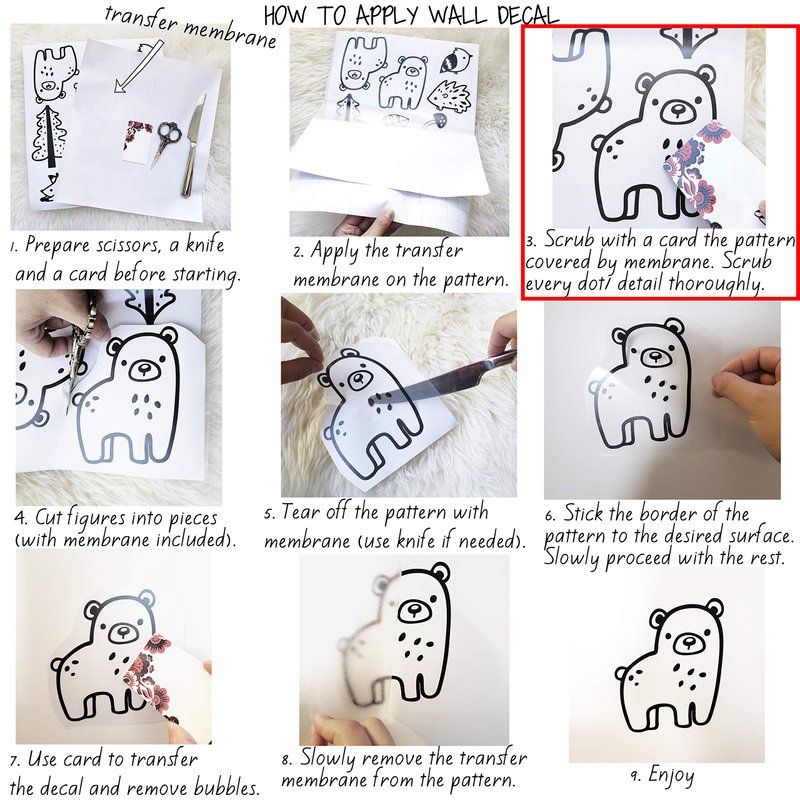 HOW TO APPLY WALL DECAL

transfer membrane

1. Prepare scissors, a knife and a card before starting.

2. Apply the transfer membrane on the pattern.

3. Scrub with a card the pattern covered by membrane. Scrub every dot/ detail thoroughly.

4. Cut figures into pieces (with membrane included).

5. Tear off the pattern with membrane (use knife if needed).

6. Stick the border of the pattern to the desired surface. Slowly proceed with the rest.

7. Use card to transfer the decal and remove bubbles.

8. Slowly remove the transfer membrane from the pattern.

9. Enjoy