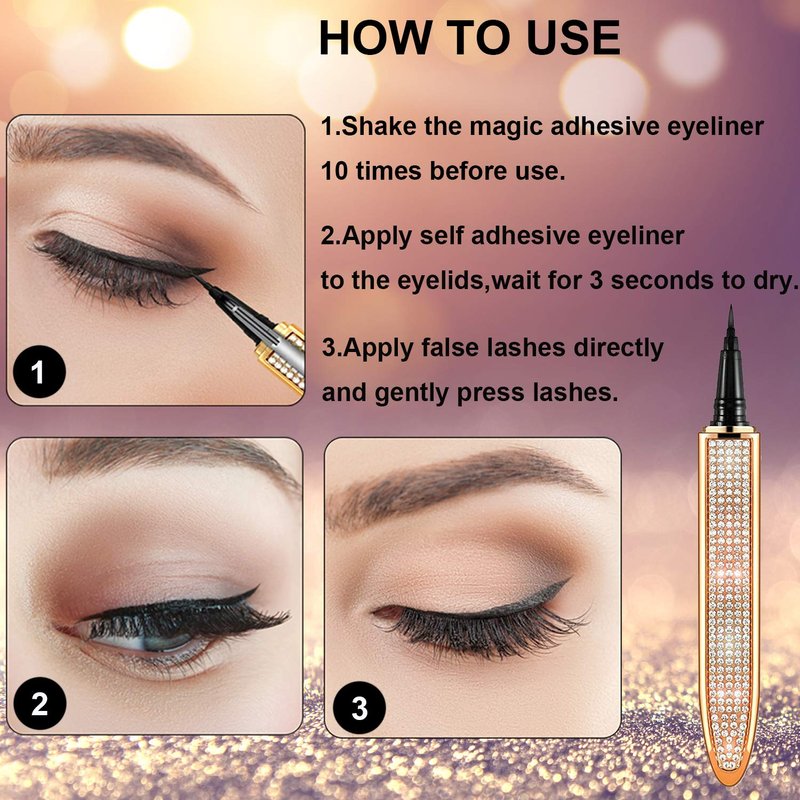 HOW TO USE

1.Shake the magic adhesive eyeliner 10 times before use.

2.Apply self adhesive eyeliner to the eyelids,wait for 3 seconds to dry.

3.Apply false lashes directly and gently press lashes.

1

2

3