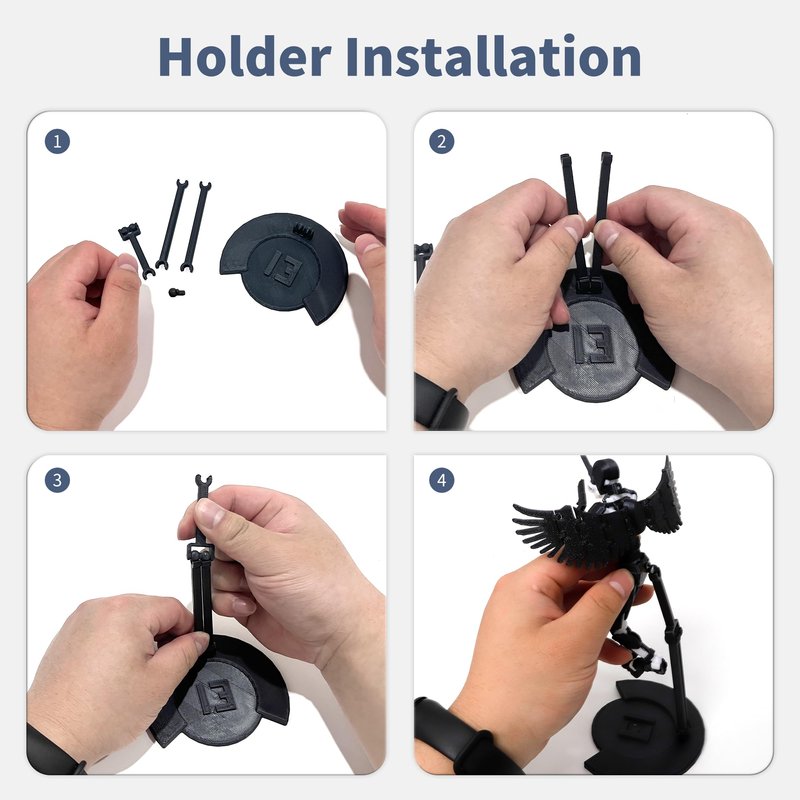 Holder Installation

1

13

2

13

3

13

4