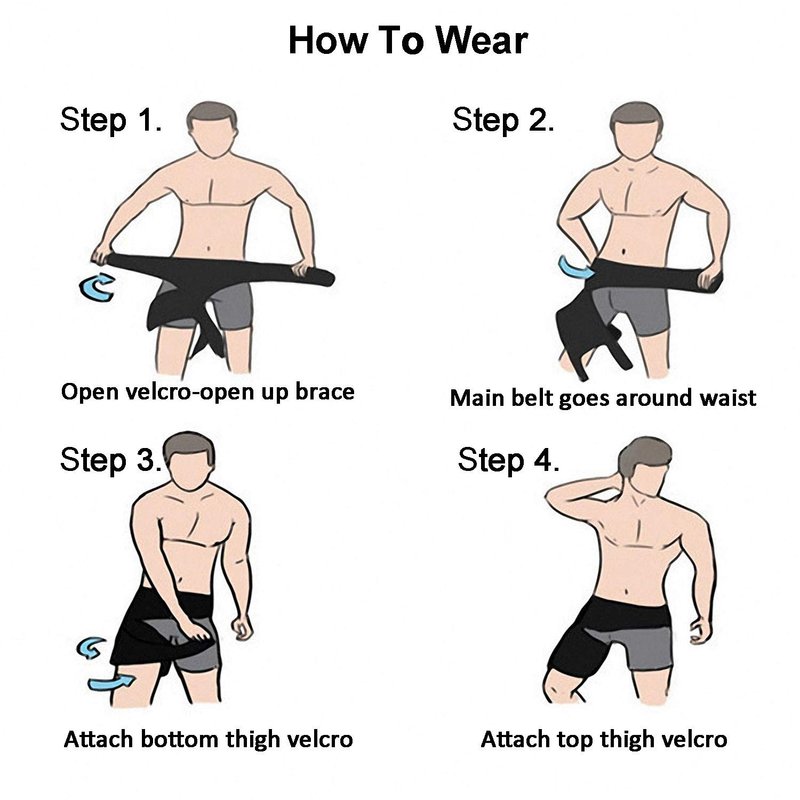 How To Wear

Step 1.

Open velcro-open up brace

Step 2.

Main belt goes around waist

Step 3.

Attach bottom thigh velcro

Step 4.

Attach top thigh velcro