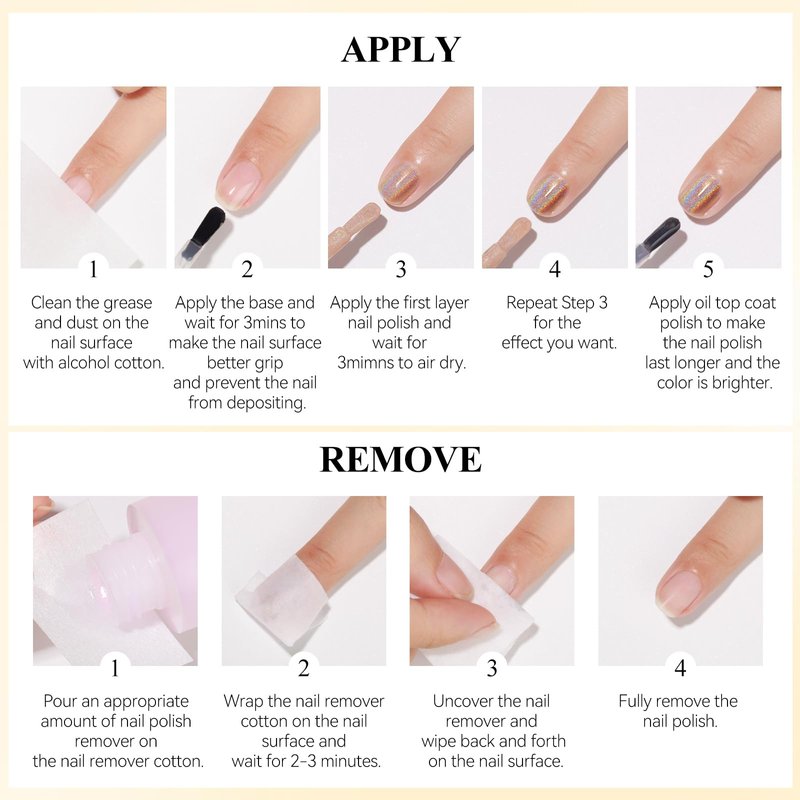 APPLY

1
Clean the grease and dust on the nail surface with alcohol cotton.

2
Apply the base and wait for 3mins to make the nail surface better grip and prevent the nail from depositing.

3
Apply the first layer nail polish and wait for 3mimns to air dry.

4
Repeat Step 3 for the effect you want.

5
Apply oil top coat polish to make the nail polish last longer and the color is brighter.

REMOVE

1
Pour an appropriate amount of nail polish remover on the nail remover cotton.

2
Wrap the nail remover cotton on the nail surface and wait for 2-3 minutes.

3
Uncover the nail remover and wipe back and forth on the nail surface.

4
Fully remove the nail polish.