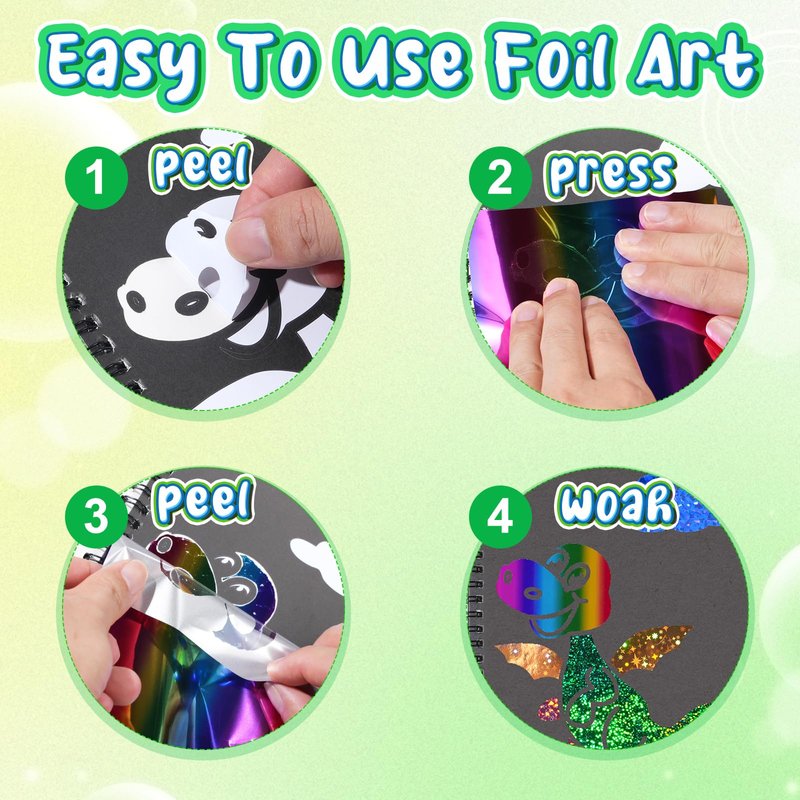 Easy To Use Foil Art

1 Peel

2 Press

3 Peel

4 Woah