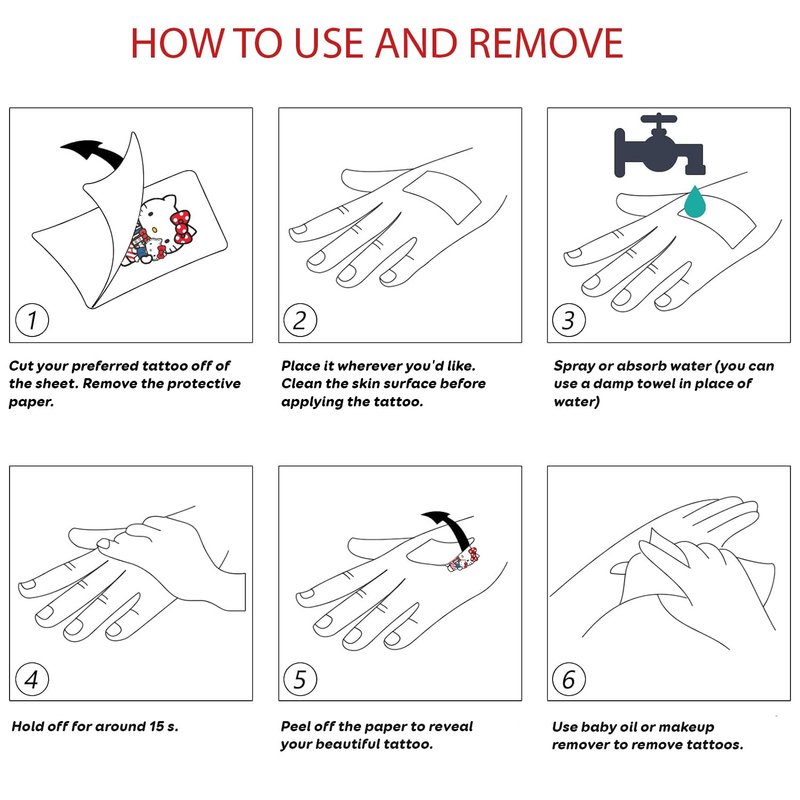 HOW TO USE AND REMOVE

1

Cut your preferred tattoo off of the sheet. Remove the protective paper.

2

Place it wherever you'd like. Clean the skin surface before applying the tattoo.

3

Spray or absorb water (you can use a damp towel in place of water)

4

Hold off for around 15 s.

5

Peel off the paper to reveal your beautiful tattoo.

6

Use baby oil or makeup remover to remove tattoos.