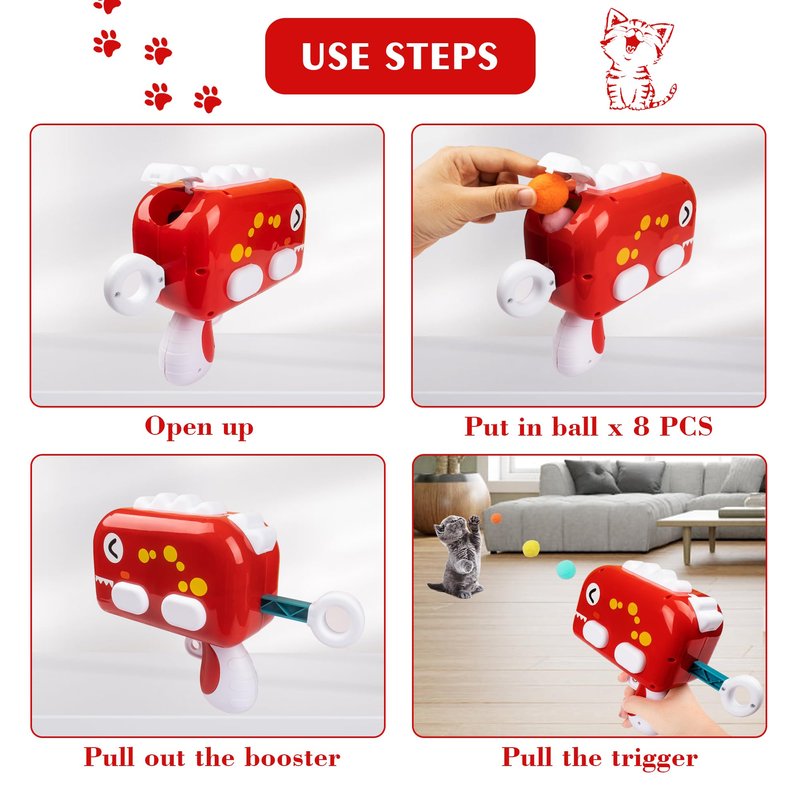 USE STEPS

Open up

Put in ball x 8 PCS

Pull out the booster

Pull the trigger