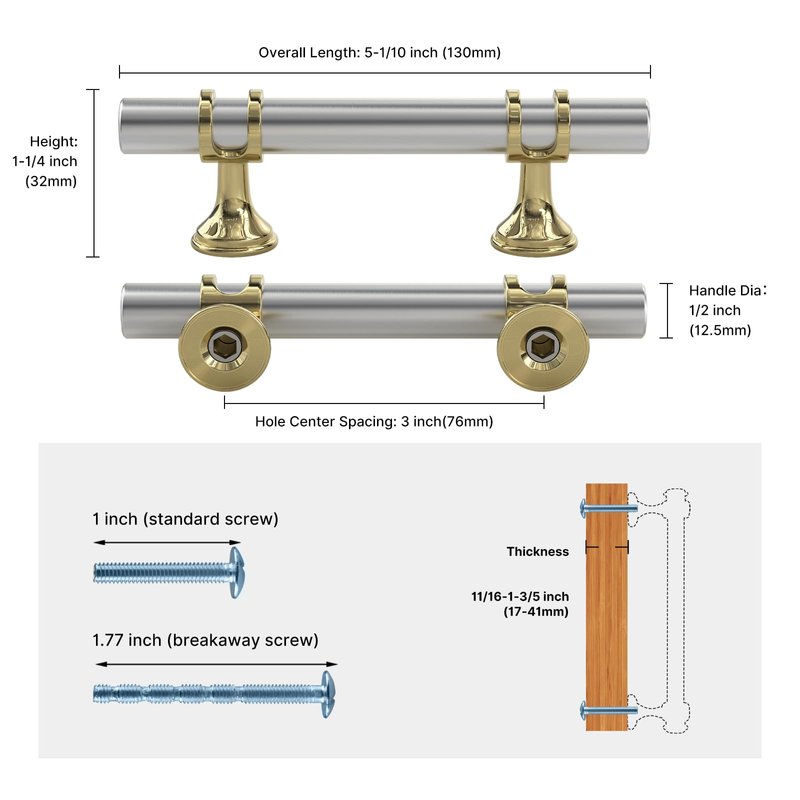 Overall Length: 5-1/10 inch (130mm)

Height:
1-1/4 inch
(32mm)

Handle Dia:
1/2 inch
(12.5mm)

Hole Center Spacing: 3 inch(76mm)

1 inch (standard screw)

1.77 inch (breakaway screw)

Thickness

11/16-1-3/5 inch
(17-41mm)