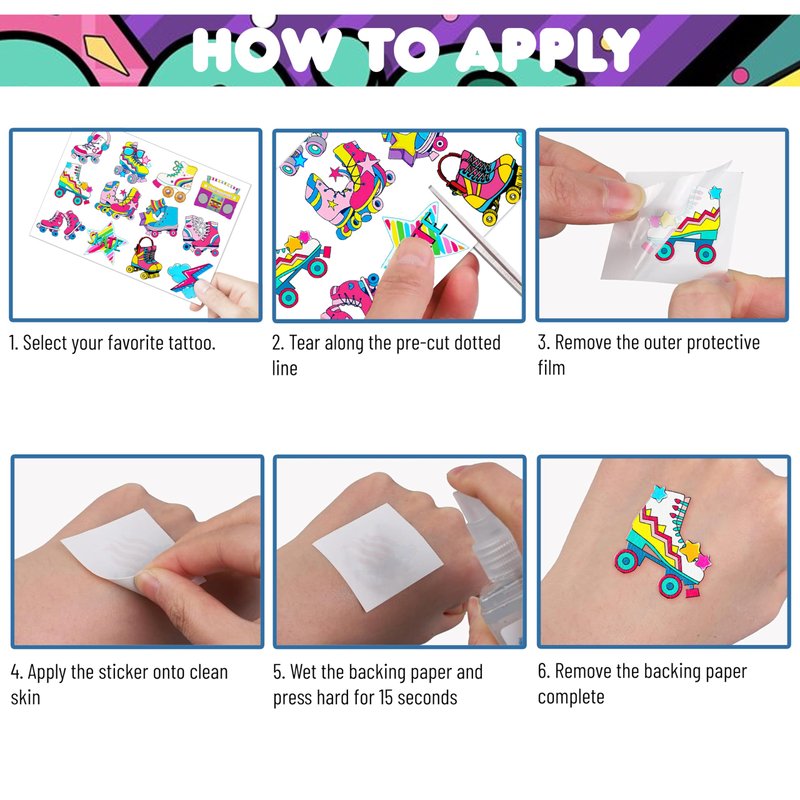 HOW TO APPLY

1. Select your favorite tattoo.

2. Tear along the pre-cut dotted line

3. Remove the outer protective film

4. Apply the sticker onto clean skin

5. Wet the backing paper and press hard for 15 seconds

6. Remove the backing paper complete