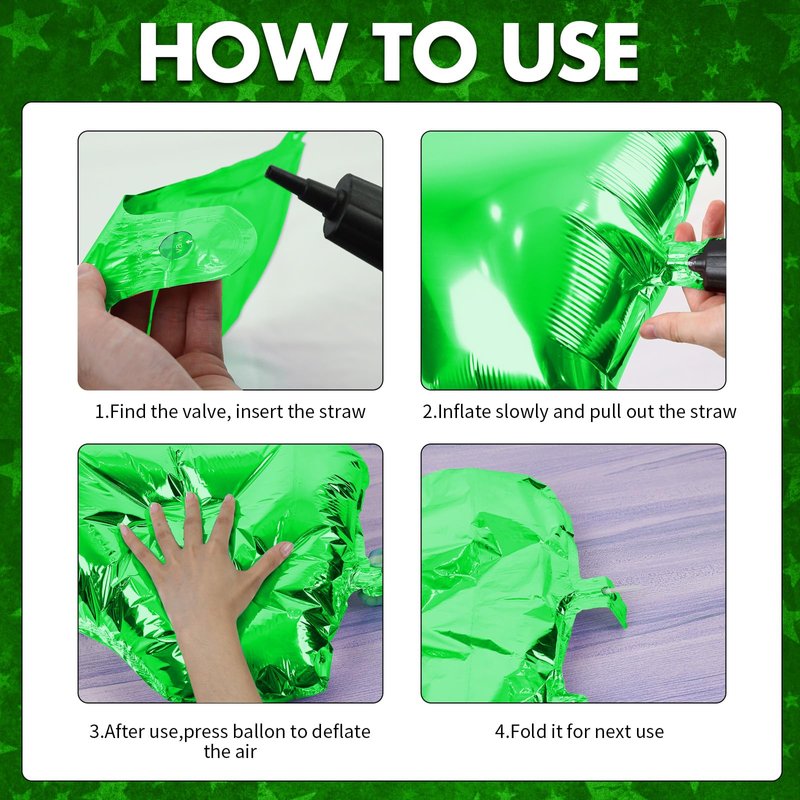 HOW TO USE

1.Find the valve, insert the straw

2.Inflate slowly and pull out the straw

3.After use,press ballon to deflate the air

4.Fold it for next use