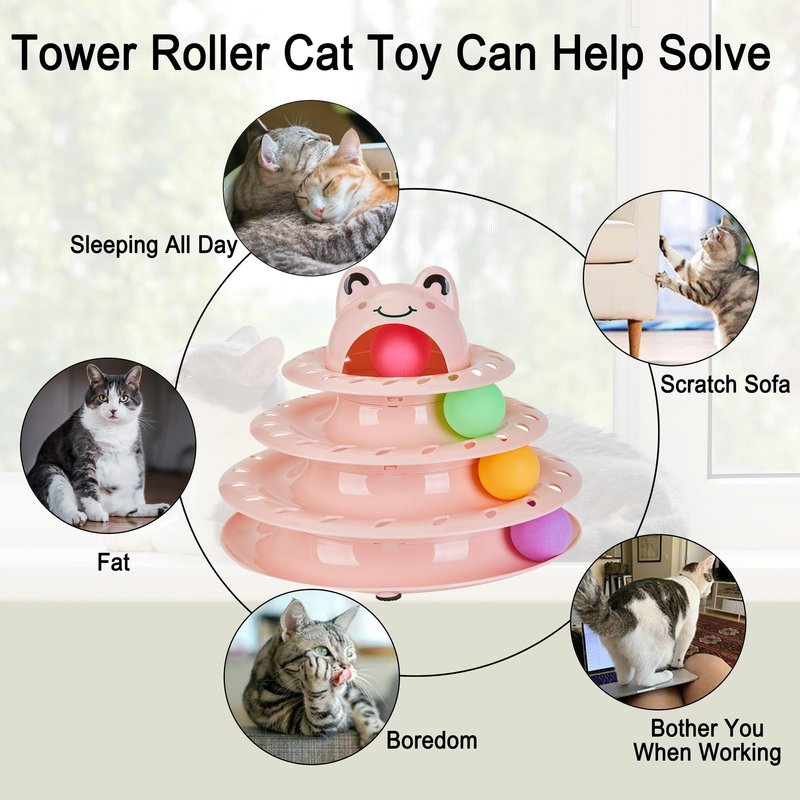 Tower Roller Cat Toy Can Help Solve

Sleeping All Day

Scratch Sofa

Fat

Boredom

Bother You When Working