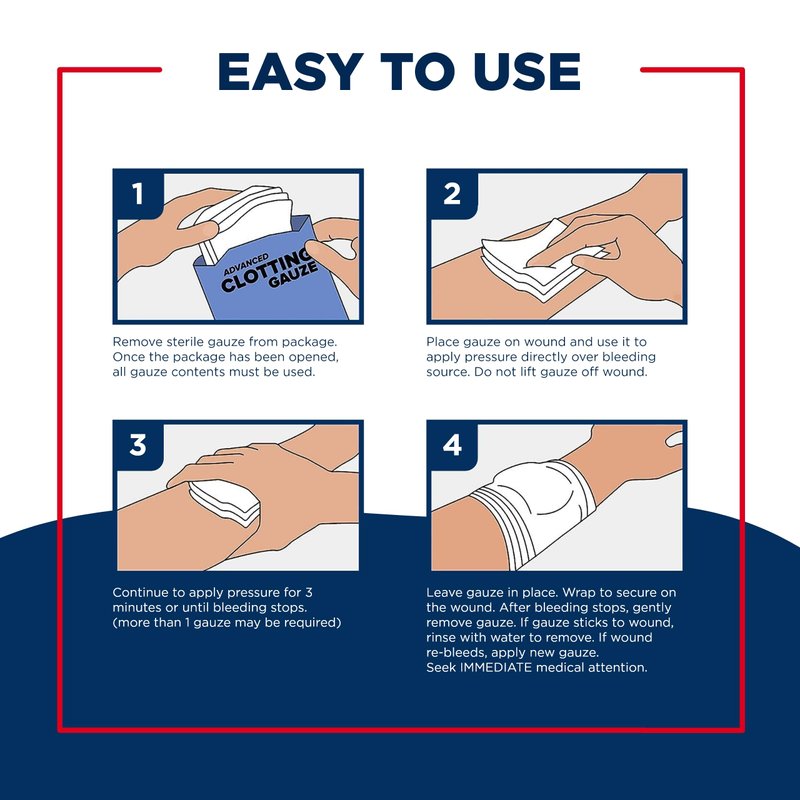 EASY TO USE

1

ADVANCED
CLOTTING
GAUZE

Remove sterile gauze from package. Once the package has been opened, all gauze contents must be used.

2

Place gauze on wound and use it to apply pressure directly over bleeding source. Do not lift gauze off wound.

3

Continue to apply pressure for 3 minutes or until bleeding stops. (more than 1 gauze may be required)

4

Leave gauze in place. Wrap to secure on the wound. After bleeding stops, gently remove gauze. If gauze sticks to wound, rinse with water to remove. If wound re-bleeds, apply new gauze.
Seek IMMEDIATE medical attention.