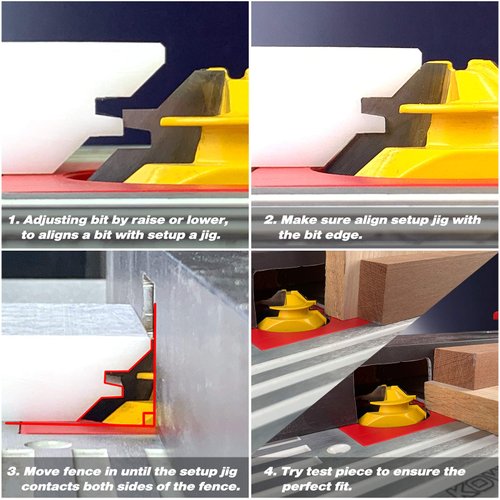 1. Adjusting bit by raise or lower, to aligns a bit with setup a jig.

2. Make sure align setup jig with the bit edge.

3. Move fence in until the setup jig contacts both sides of the fence.

4. Try test piece to ensure the perfect fit.