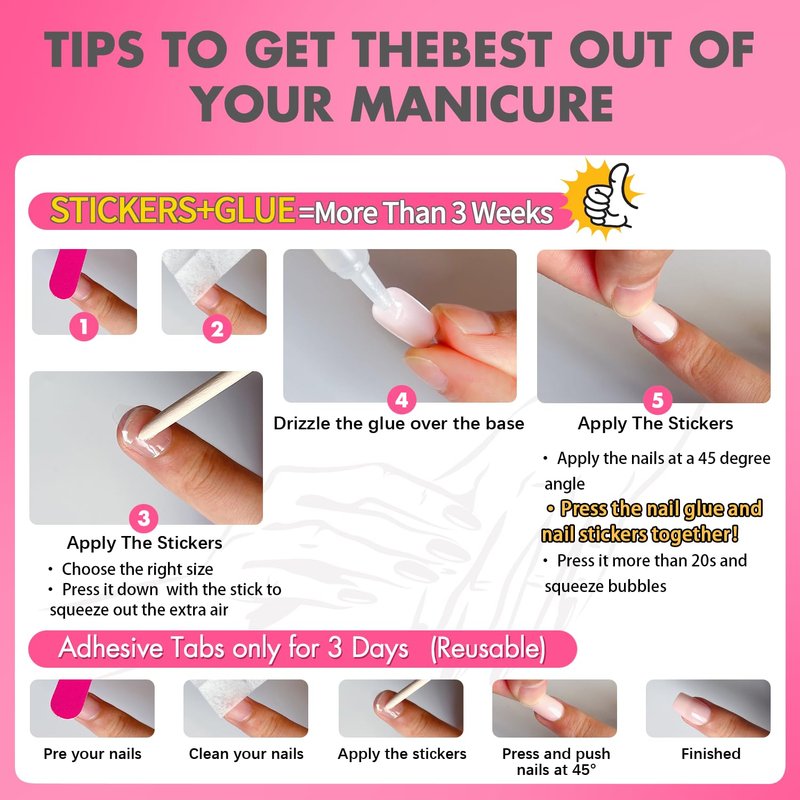 TIPS TO GET THEBEST OUT OF YOUR MANICURE

STICKERS+GLUE=More Than 3 Weeks

1

2

3
Apply The Stickers
• Choose the right size
• Press it down with the stick to squeeze out the extra air

4
Drizzle the glue over the base

5
Apply The Stickers
• Apply the nails at a 45 degree angle
• Press the nail glue and nail stickers together!
• Press it more than 20s and squeeze bubbles

Adhesive Tabs only for 3 Days (Reusable)

Pre your nails

Clean your nails

Apply the stickers

Press and push nails at 45°

Finished