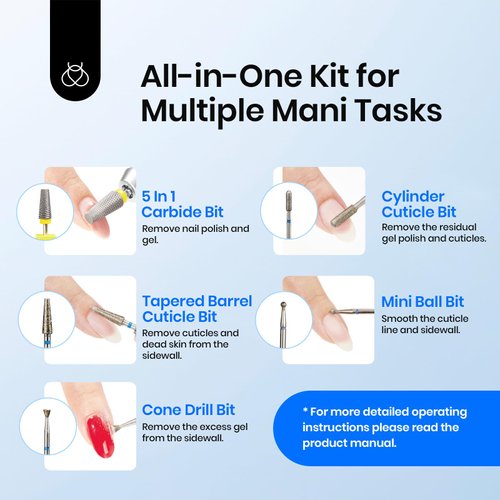 All-in-One Kit for Multiple Mani Tasks

5 In 1 Carbide Bit
Remove nail polish and gel.

Cylinder Cuticle Bit
Remove the residual gel polish and cuticles.

Tapered Barrel Cuticle Bit
Remove cuticles and dead skin from the sidewall.

Mini Ball Bit
Smooth the cuticle line and sidewall.

Cone Drill Bit
Remove the excess gel from the sidewall.

* For more detailed operating instructions please read the product manual.