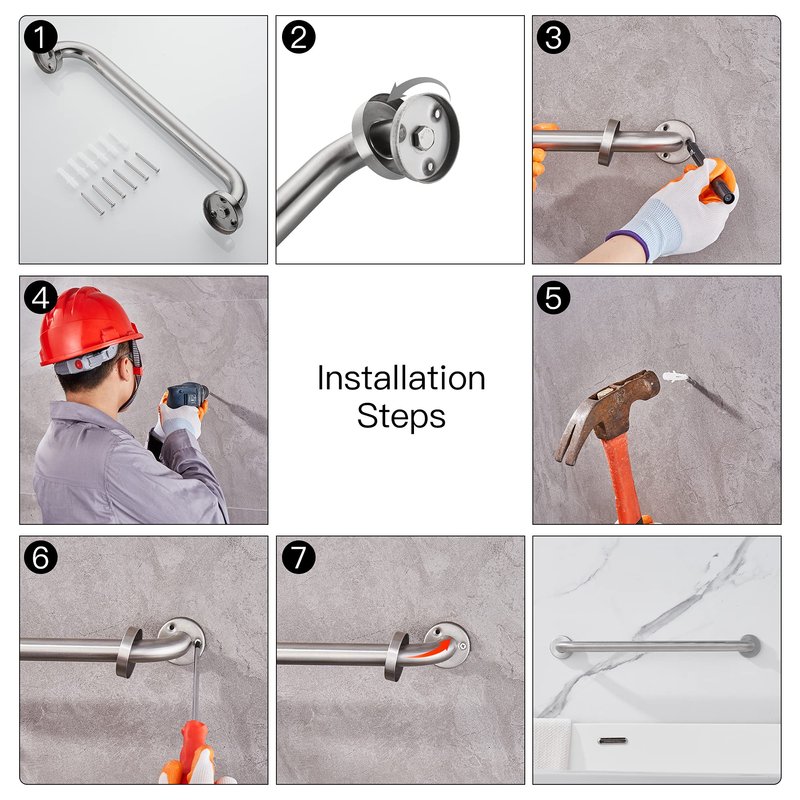 1

2

3

4

Installation Steps

5

6

7