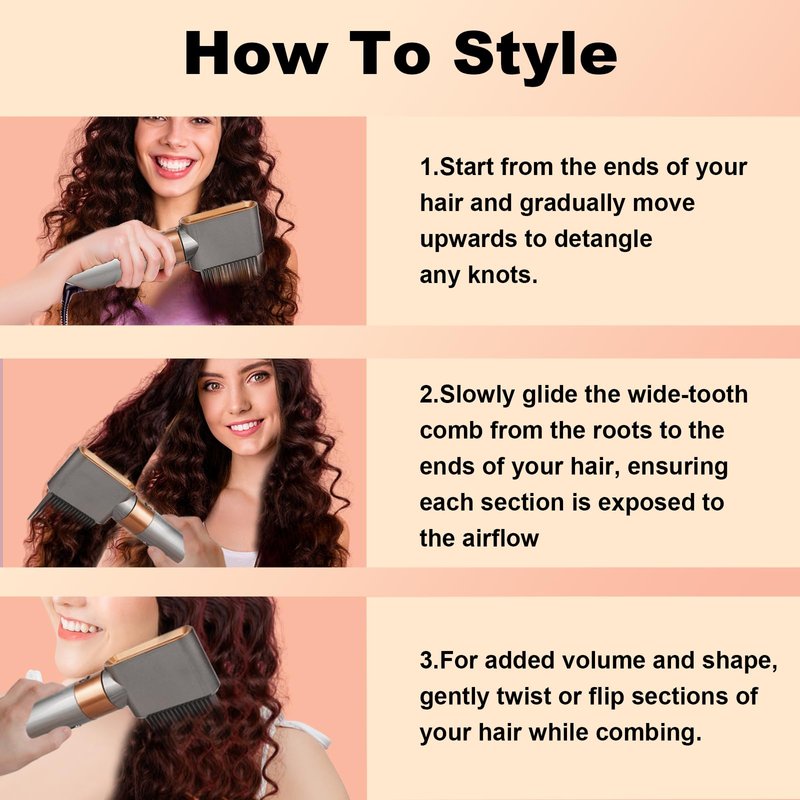 How To Style

1.Start from the ends of your hair and gradually move upwards to detangle any knots.

2.Slowly glide the wide-tooth comb from the roots to the ends of your hair, ensuring each section is exposed to the airflow

3.For added volume and shape, gently twist or flip sections of your hair while combing.