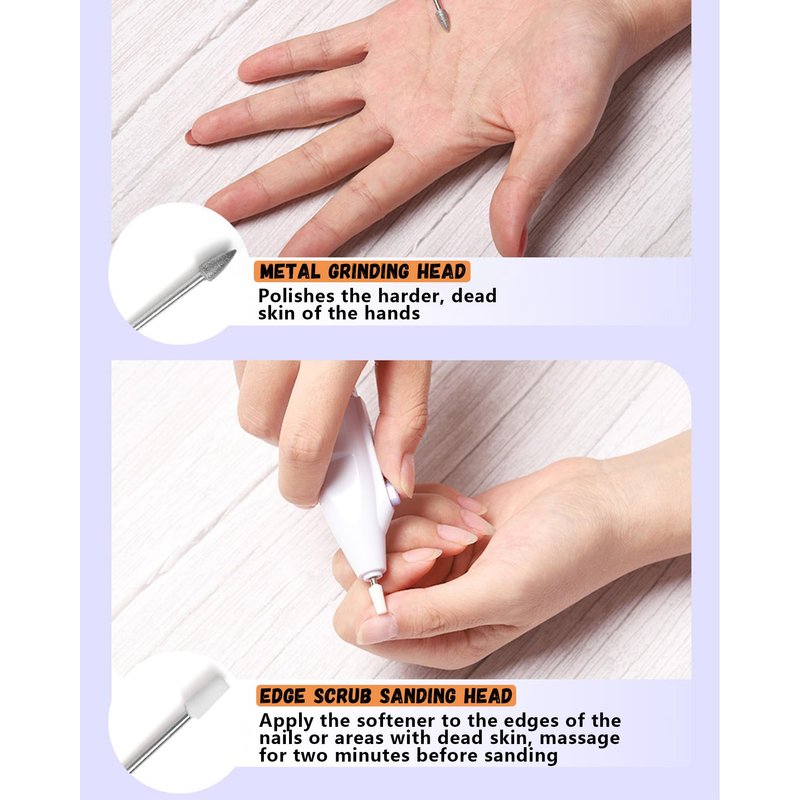 METAL GRINDING HEAD

Polishes the harder, dead skin of the hands

EDGE SCRUB SANDING HEAD

Apply the softener to the edges of the nails or areas with dead skin, massage for two minutes before sanding