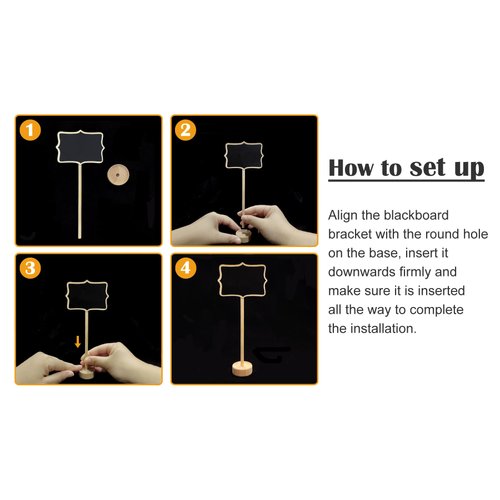 1

2

3

4

How to set up

Align the blackboard bracket with the round hole on the base, insert it downwards firmly and make sure it is inserted all the way to complete the installation.