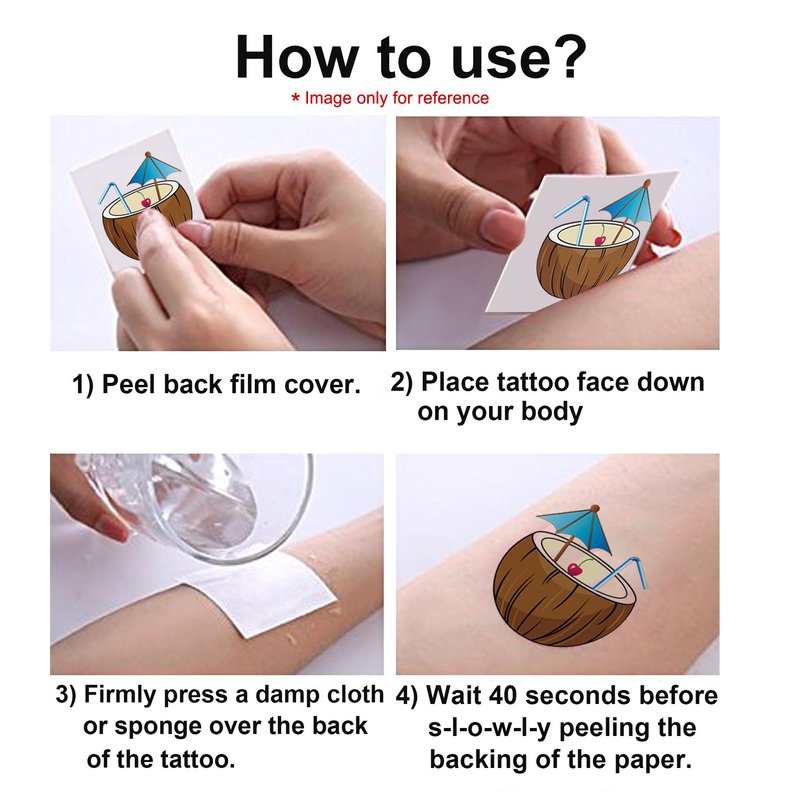 How to use?
* Image only for reference

1) Peel back film cover.

2) Place tattoo face down on your body

3) Firmly press a damp cloth or sponge over the back of the tattoo.

4) Wait 40 seconds before s-l-o-w-l-y peeling the backing of the paper.