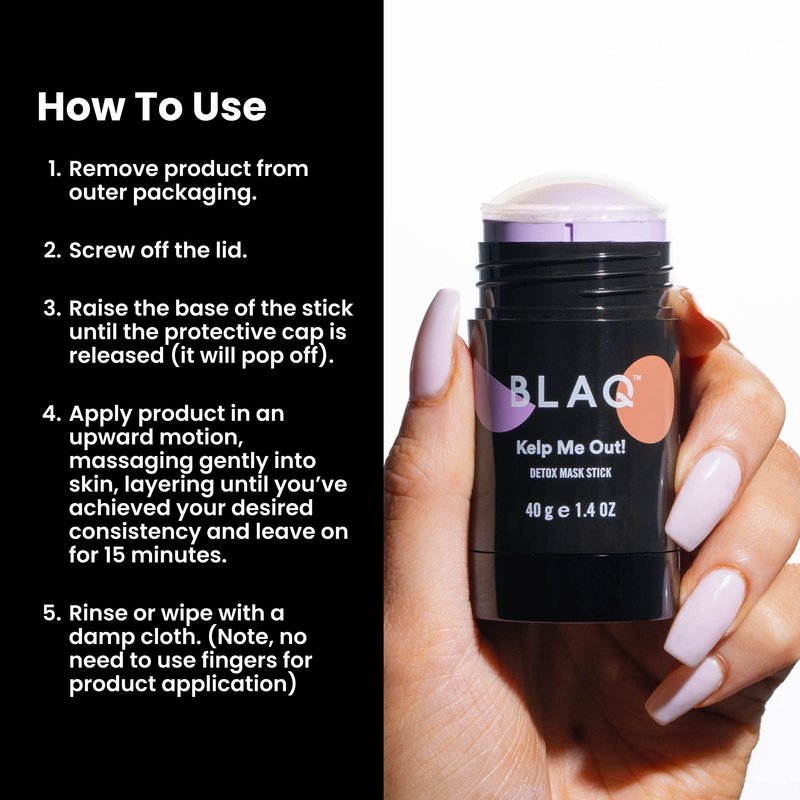 How To Use

1. Remove product from outer packaging.

2. Screw off the lid.

3. Raise the base of the stick until the protective cap is released (it will pop off).

4. Apply product in an upward motion, massaging gently into skin, layering until you've achieved your desired consistency and leave on for 15 minutes.

5. Rinse or wipe with a damp cloth. (Note, no need to use fingers for product application)

BLAQ™

Kelp Me Out!

DETOX MASK STICK

40 g e 1.4 OZ