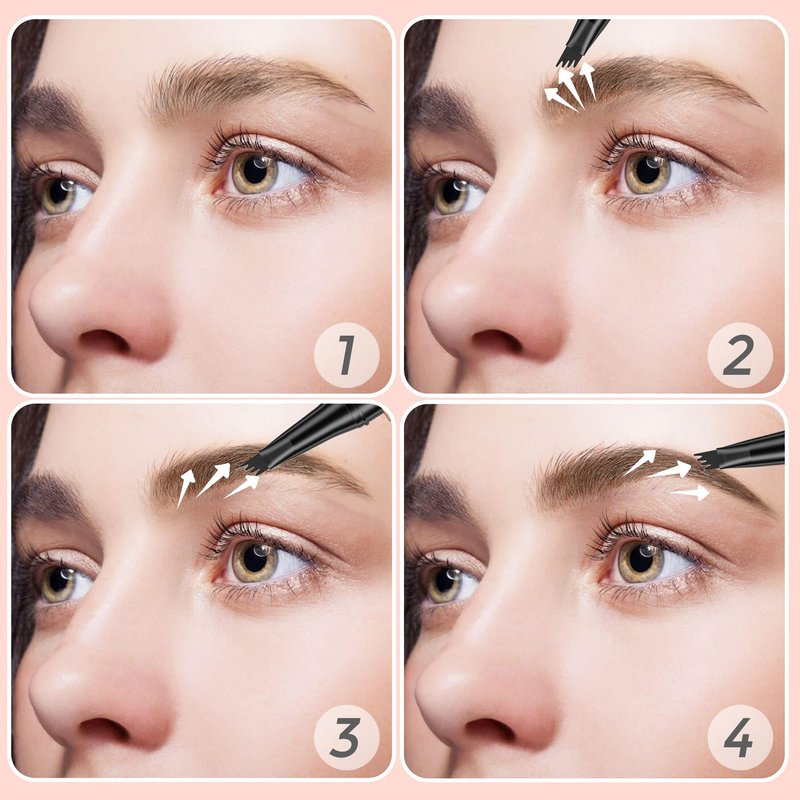 1

2

3

4