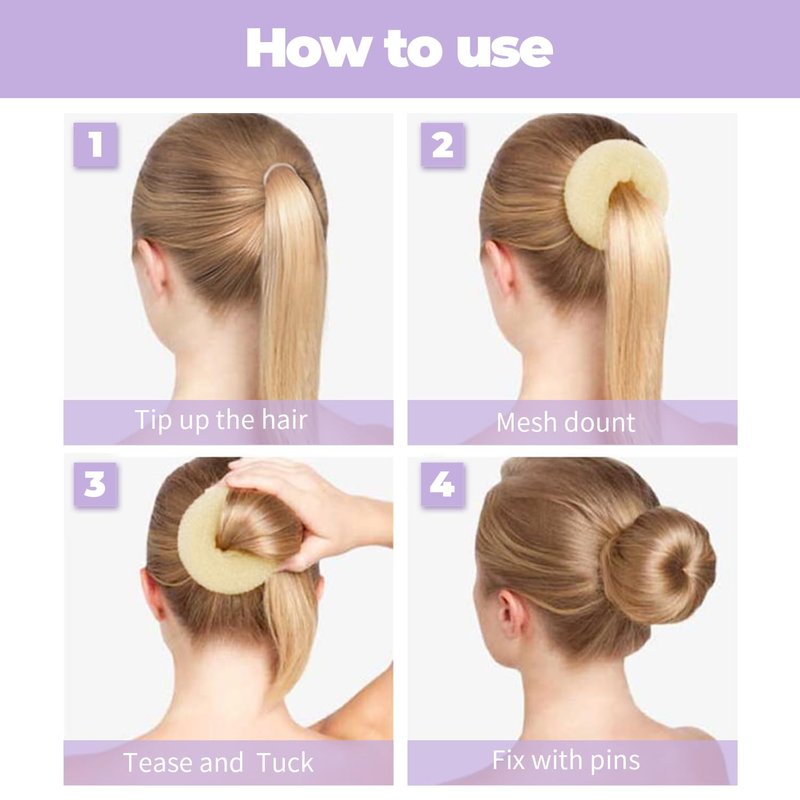 How to use

1

Tip up the hair

2

Mesh dount

3

Tease and Tuck

4

Fix with pins