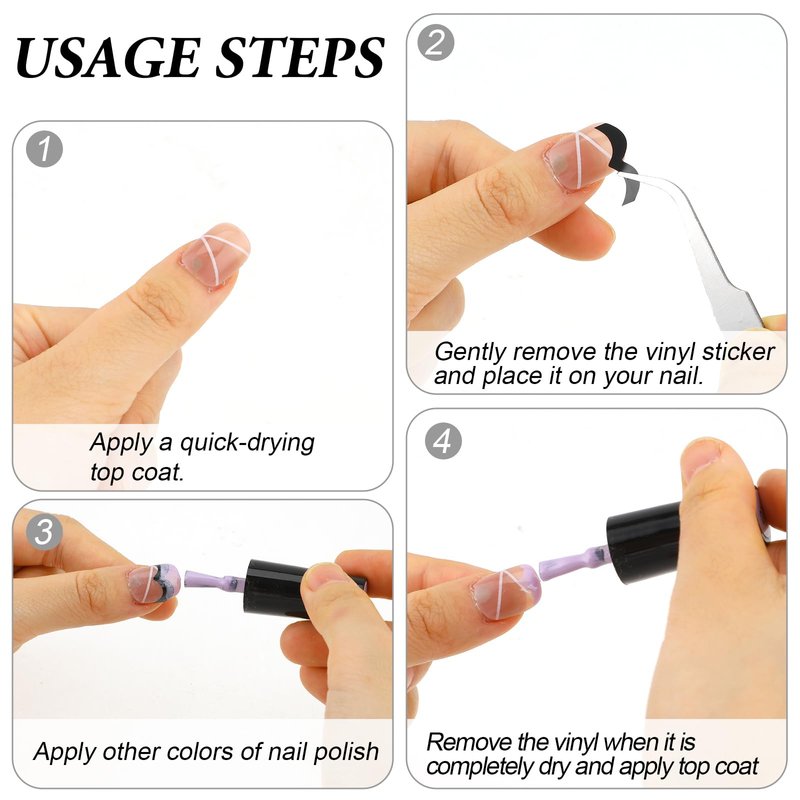 USAGE STEPS

1

Apply a quick-drying top coat.

2

Gently remove the vinyl sticker and place it on your nail.

3

Apply other colors of nail polish

4

Remove the vinyl when it is completely dry and apply top coat