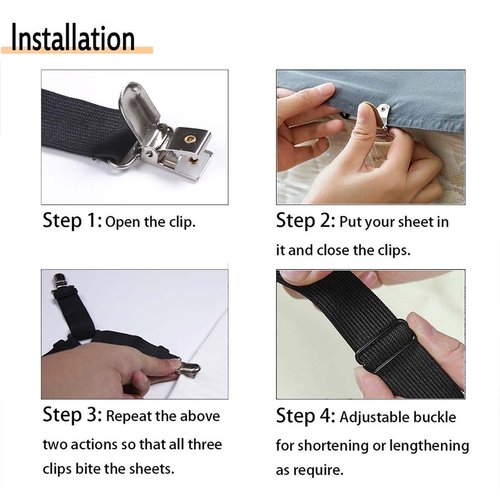 Installation

Step 1: Open the clip.

Step 2: Put your sheet in it and close the clips.

Step 3: Repeat the above two actions so that all three clips bite the sheets.

Step 4: Adjustable buckle for shortening or lengthening as require.