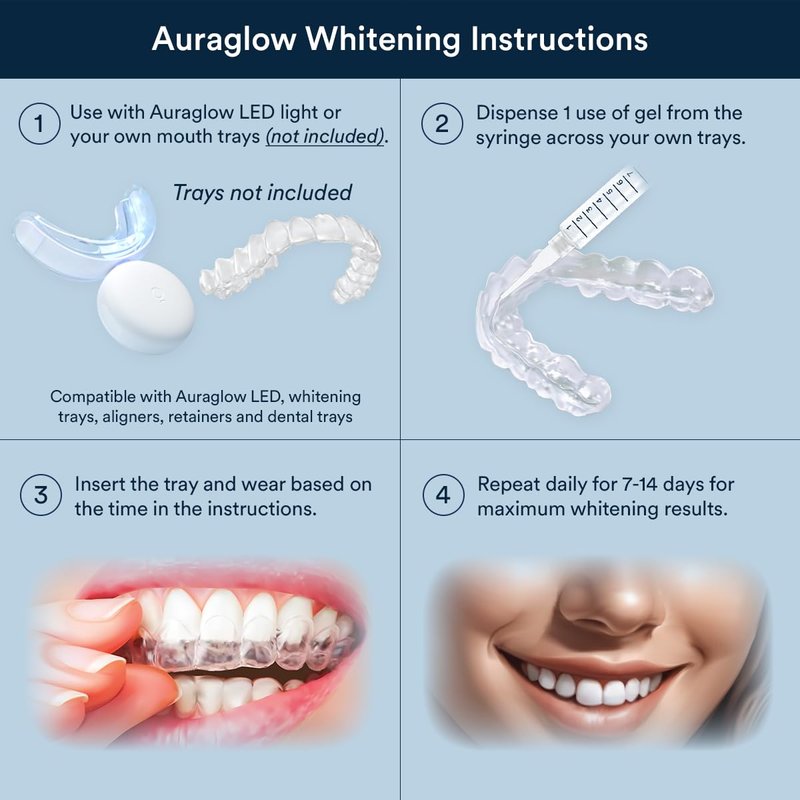 Auraglow Whitening Instructions

1 Use with Auraglow LED light or your own mouth trays (not included).

Trays not included

Compatible with Auraglow LED, whitening trays, aligners, retainers and dental trays

2 Dispense 1 use of gel from the syringe across your own trays.

1 2 3 4 5 6 7

3 Insert the tray and wear based on the time in the instructions.

4 Repeat daily for 7-14 days for maximum whitening results.