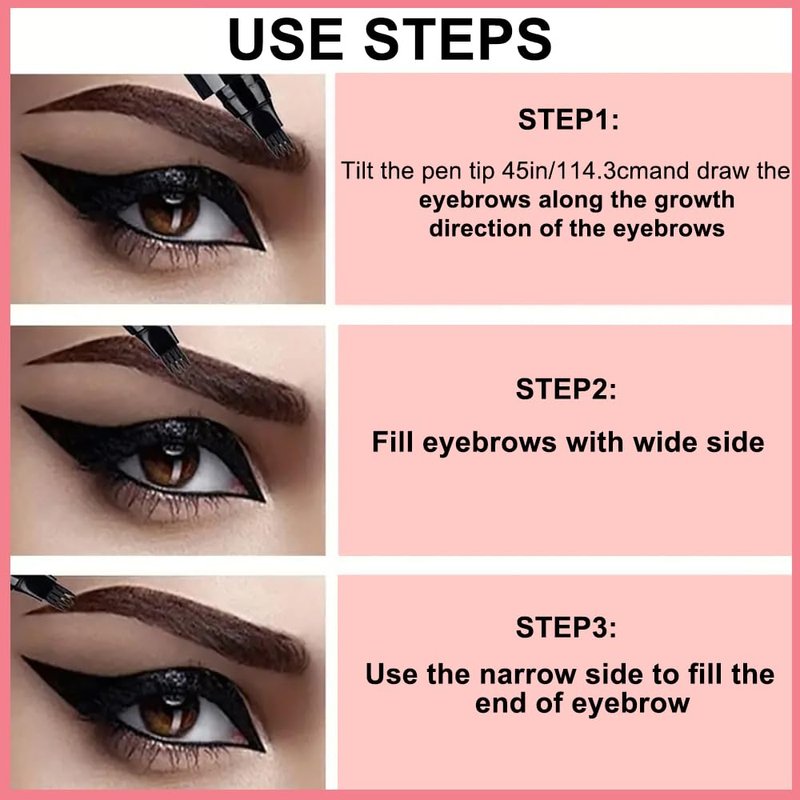 USE STEPS

STEP1:

Tilt the pen tip 45in/114.3cmand draw the eyebrows along the growth direction of the eyebrows

STEP2:

Fill eyebrows with wide side

STEP3:

Use the narrow side to fill the end of eyebrow