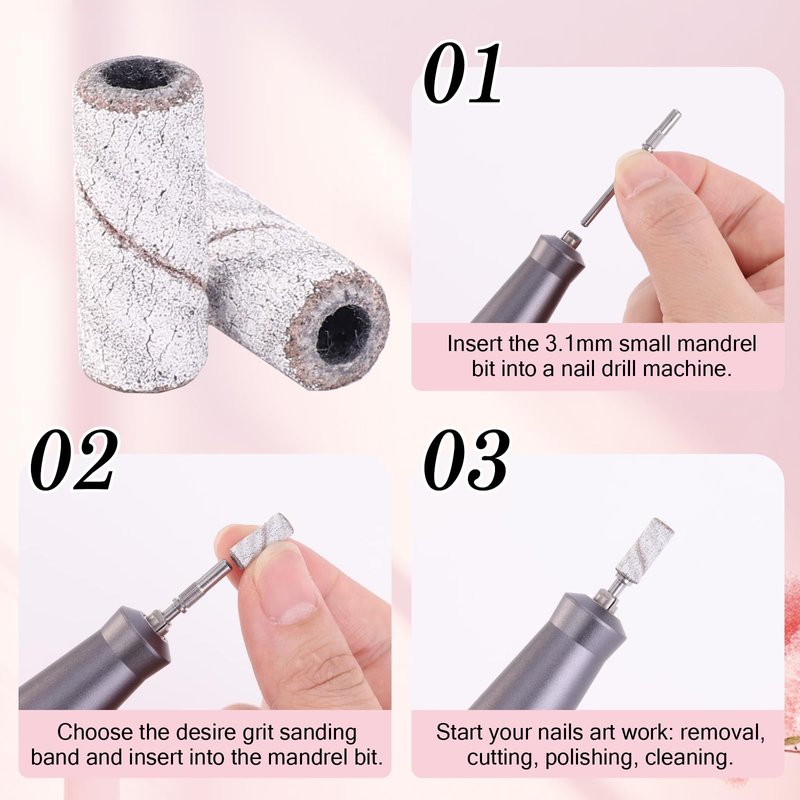 01

Insert the 3.1mm small mandrel bit into a nail drill machine.

02

Choose the desire grit sanding band and insert into the mandrel bit.

03

Start your nails art work: removal, cutting, polishing, cleaning.