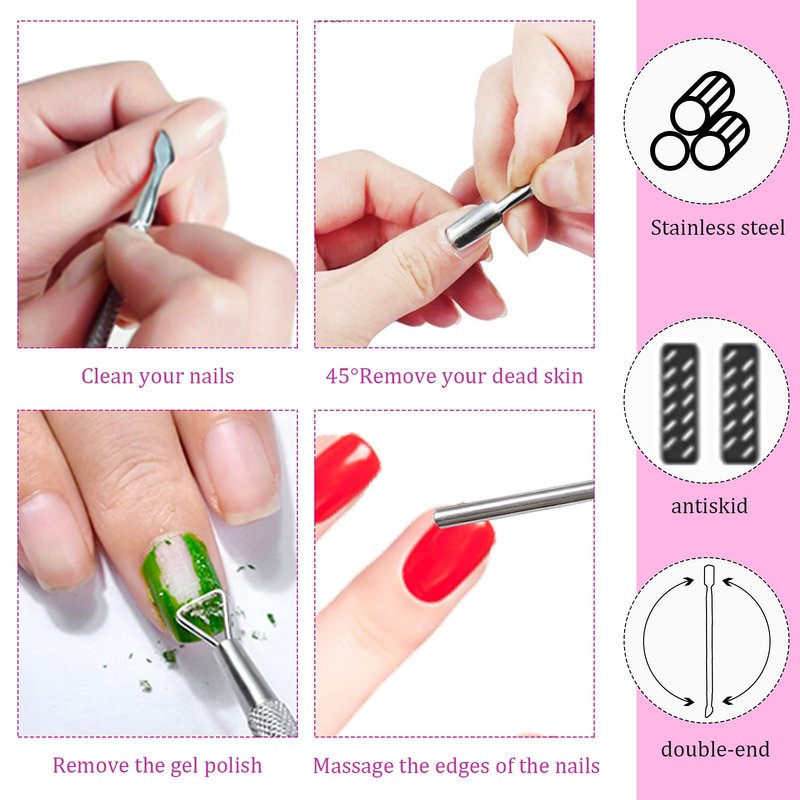 Clean your nails

45°Remove your dead skin

Remove the gel polish

Massage the edges of the nails

Stainless steel

antiskid

double-end