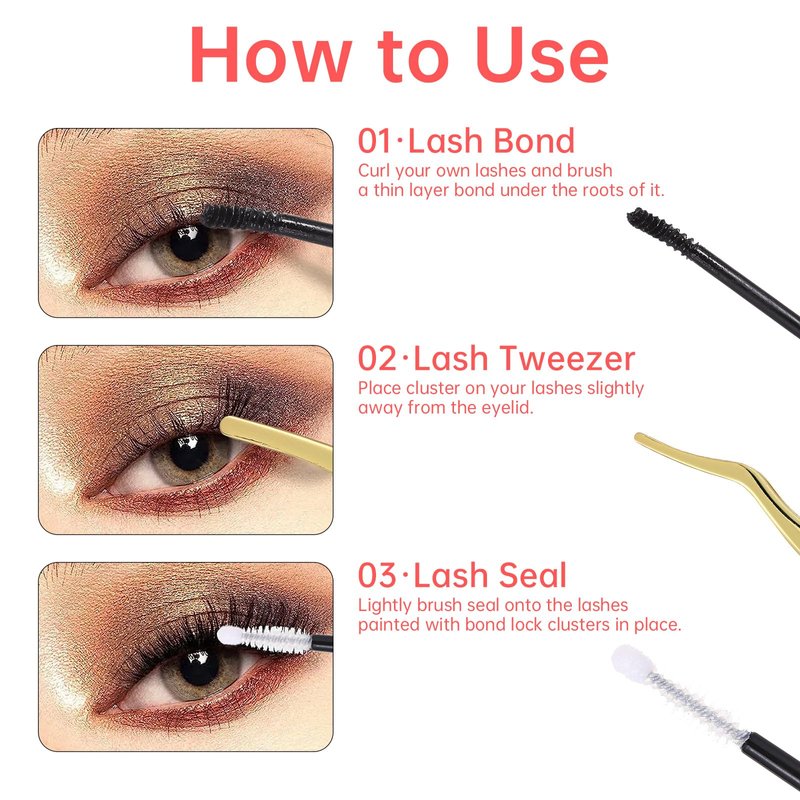 How to Use

01·Lash Bond
Curl your own lashes and brush a thin layer bond under the roots of it.

02·Lash Tweezer
Place cluster on your lashes slightly away from the eyelid.

03·Lash Seal
Lightly brush seal onto the lashes painted with bond lock clusters in place.