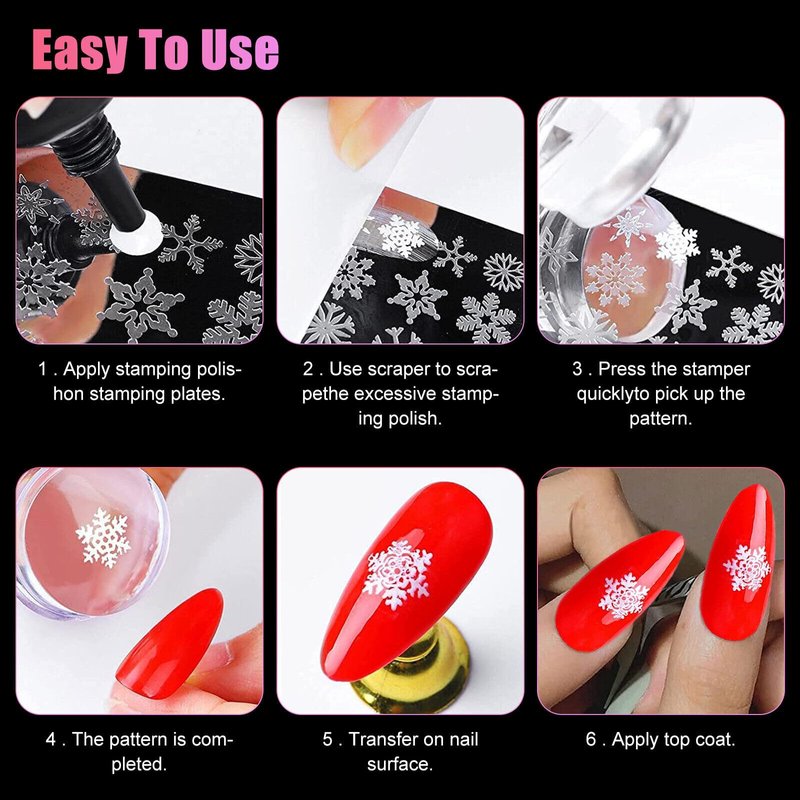 Easy To Use

1 . Apply stamping polishon stamping plates.

2 . Use scraper to scrapethe excessive stamping polish.

3 . Press the stamper quicklyto pick up the pattern.

4 . The pattern is completed.

5 . Transfer on nail surface.

6 . Apply top coat.