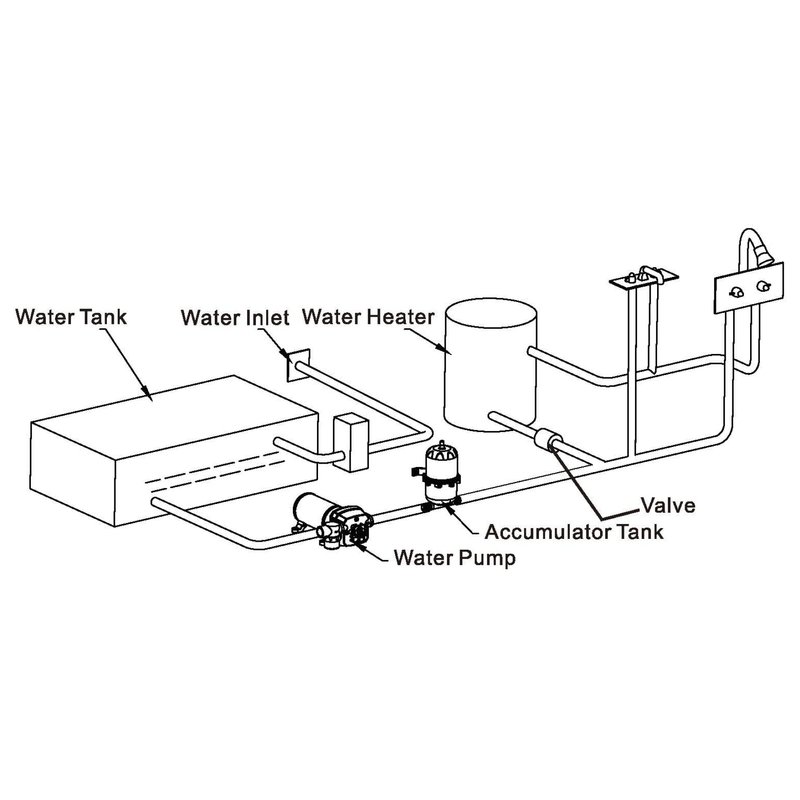 Water Tank
Water Inlet
Water Heater
Valve
Accumulator Tank
Water Pump