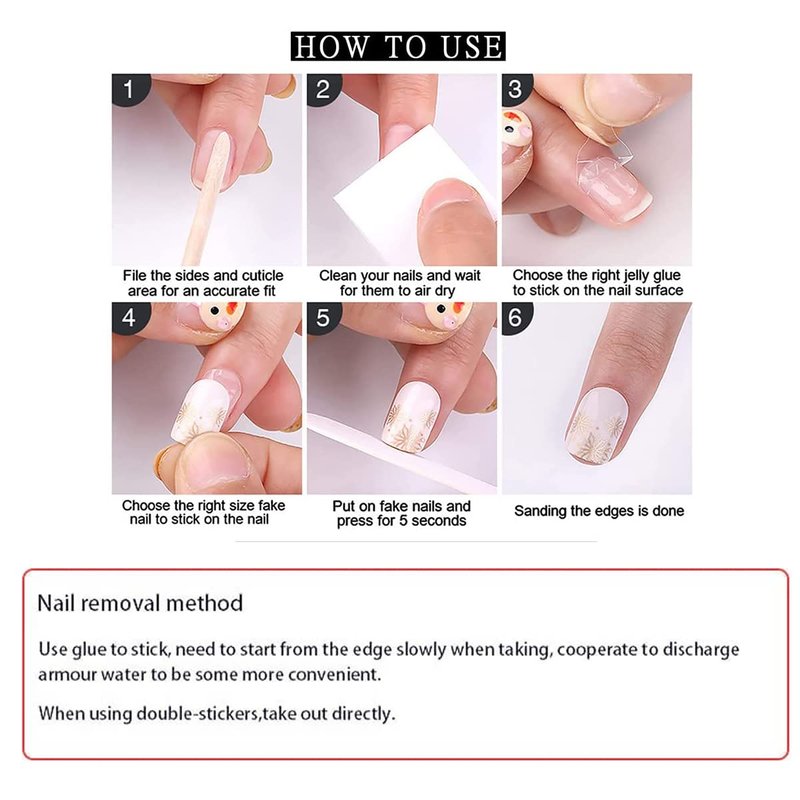 HOW TO USE

1

File the sides and cuticle area for an accurate fit

2

Clean your nails and wait for them to air dry

3

Choose the right jelly glue to stick on the nail surface

4

Choose the right size fake nail to stick on the nail

5

Put on fake nails and press for 5 seconds

6

Sanding the edges is done

Nail removal method

Use glue to stick, need to start from the edge slowly when taking, cooperate to discharge armour water to be some more convenient.

When using double-stickers,take out directly.