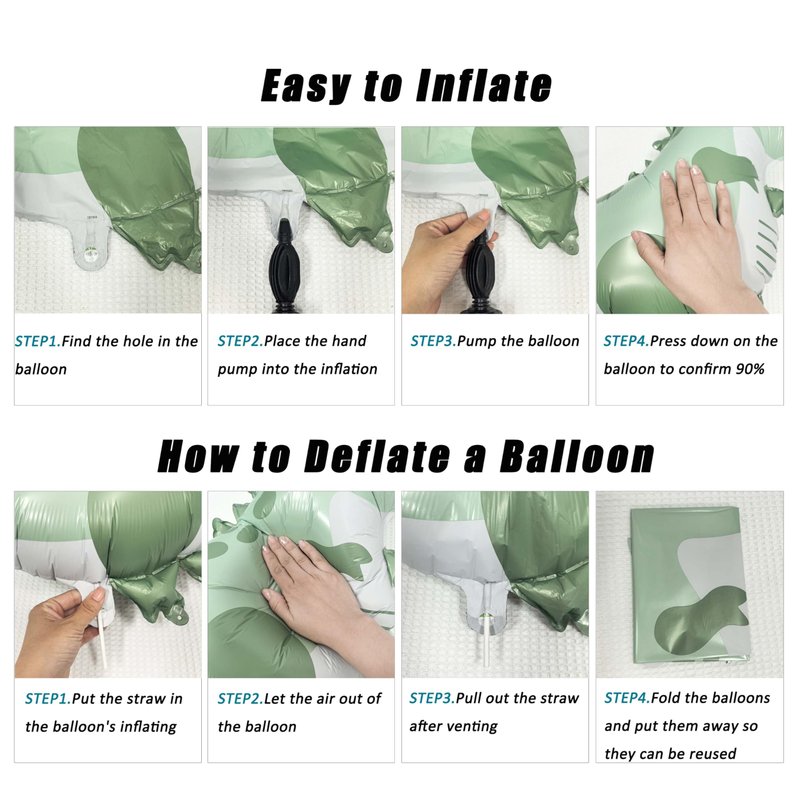 Easy to Inflate

STEP1.Find the hole in the balloon

STEP2.Place the hand pump into the inflation

STEP3.Pump the balloon

STEP4.Press down on the balloon to confirm 90%

How to Deflate a Balloon

STEP1.Put the straw in the balloon's inflating

STEP2.Let the air out of the balloon

STEP3.Pull out the straw after venting

STEP4.Fold the balloons and put them away so they can be reused