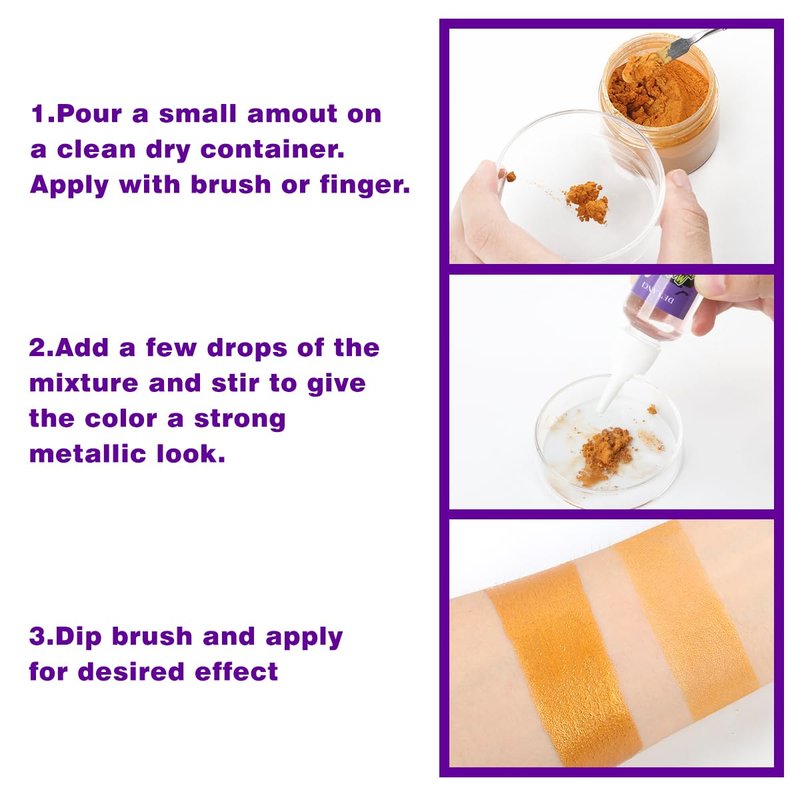 1.Pour a small amout on a clean dry container. Apply with brush or finger.

2.Add a few drops of the mixture and stir to give the color a strong metallic look.

3.Dip brush and apply for desired effect