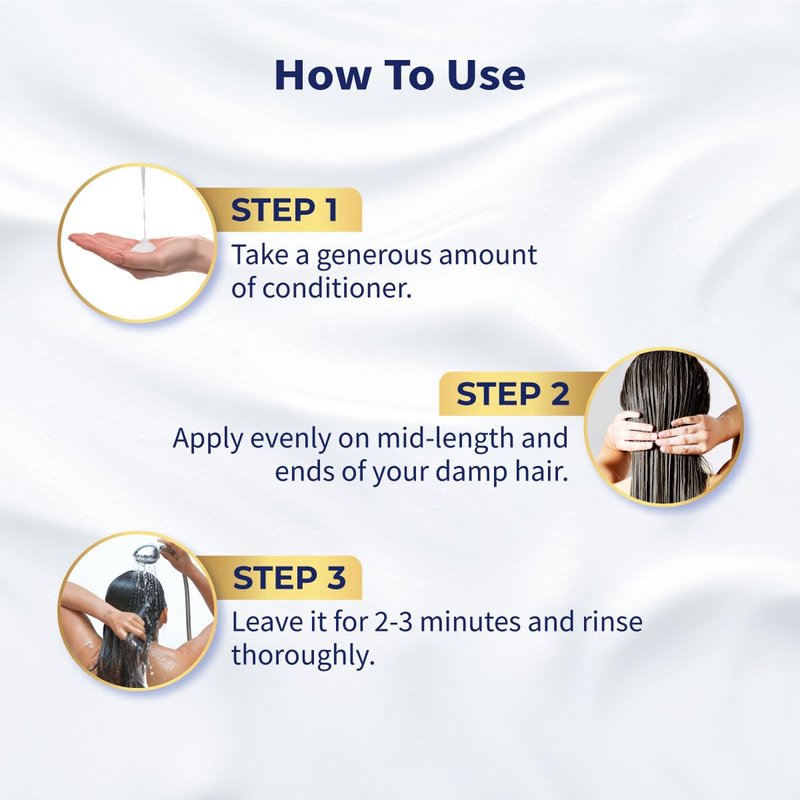 How To Use

STEP 1
Take a generous amount of conditioner.

STEP 2
Apply evenly on mid-length and ends of your damp hair.

STEP 3
Leave it for 2-3 minutes and rinse thoroughly.