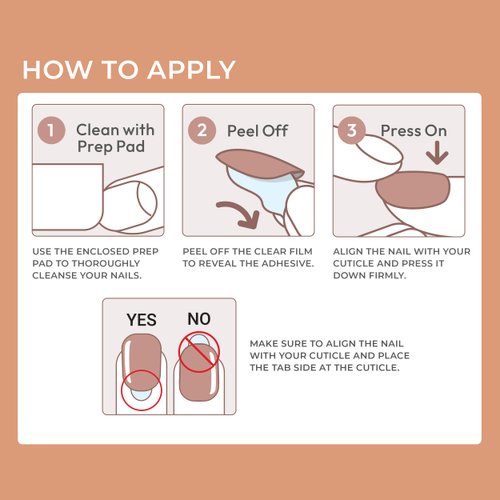 HOW TO APPLY

1 Clean with Prep Pad

USE THE ENCLOSED PREP PAD TO THOROUGHLY CLEANSE YOUR NAILS.

2 Peel Off

PEEL OFF THE CLEAR FILM TO REVEAL THE ADHESIVE.

3 Press On

ALIGN THE NAIL WITH YOUR CUTICLE AND PRESS IT DOWN FIRMLY.

YES NO

MAKE SURE TO ALIGN THE NAIL WITH YOUR CUTICLE AND PLACE THE TAB SIDE AT THE CUTICLE.