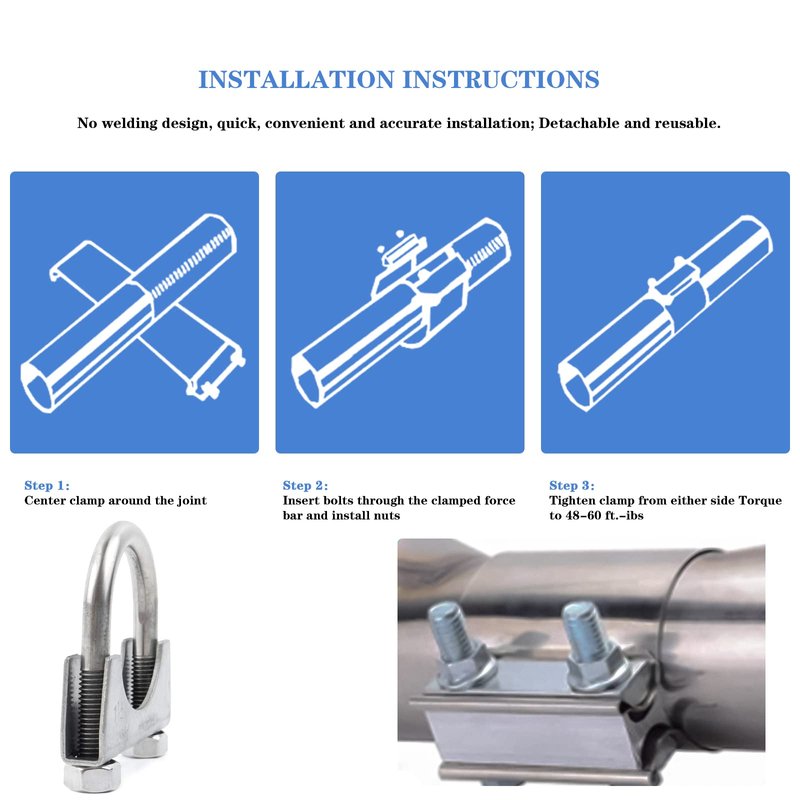 INSTALLATION INSTRUCTIONS

No welding design, quick, convenient and accurate installation; Detachable and reusable.

Step 1:
Center clamp around the joint

Step 2:
Insert bolts through the clamped force bar and install nuts

Step 3:
Tighten clamp from either side Torque to 48-60 ft.-ibs