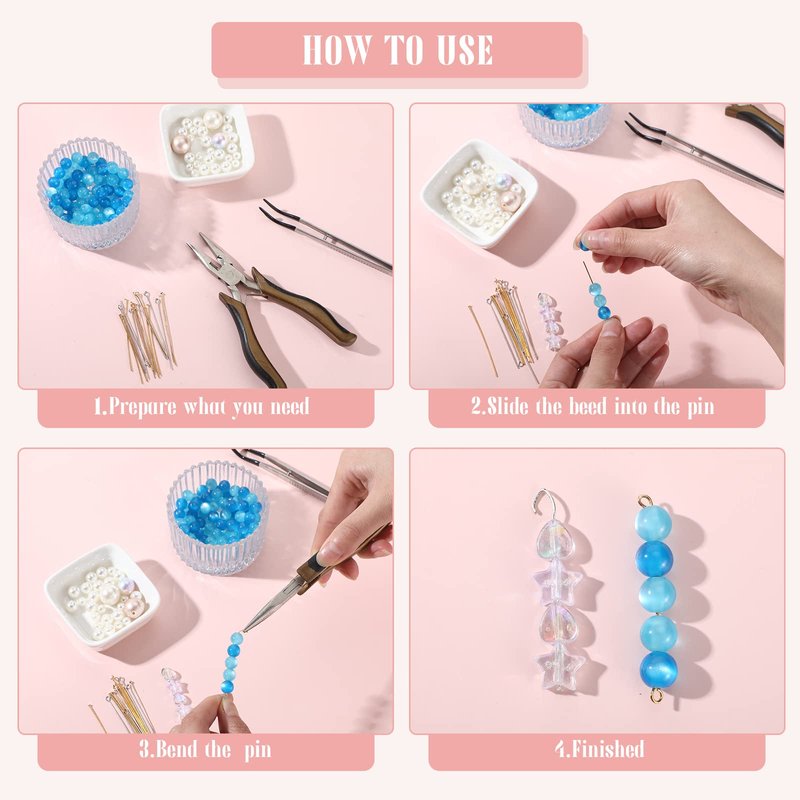 HOW TO USE

1.Prepare what you need

2.Slide the beed into the pin

3.Bend the pin

4.Finished