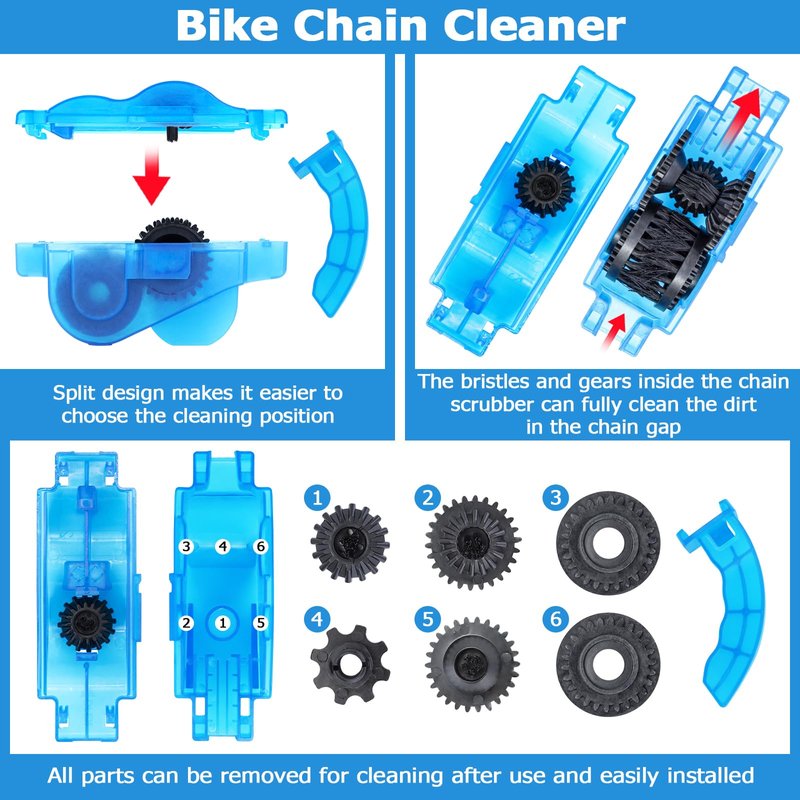 Bike Chain Cleaner

Split design makes it easier to choose the cleaning position

The bristles and gears inside the chain scrubber can fully clean the dirt in the chain gap

3 4 6
2 1 5

1
2
3
4
5
6

All parts can be removed for cleaning after use and easily installed