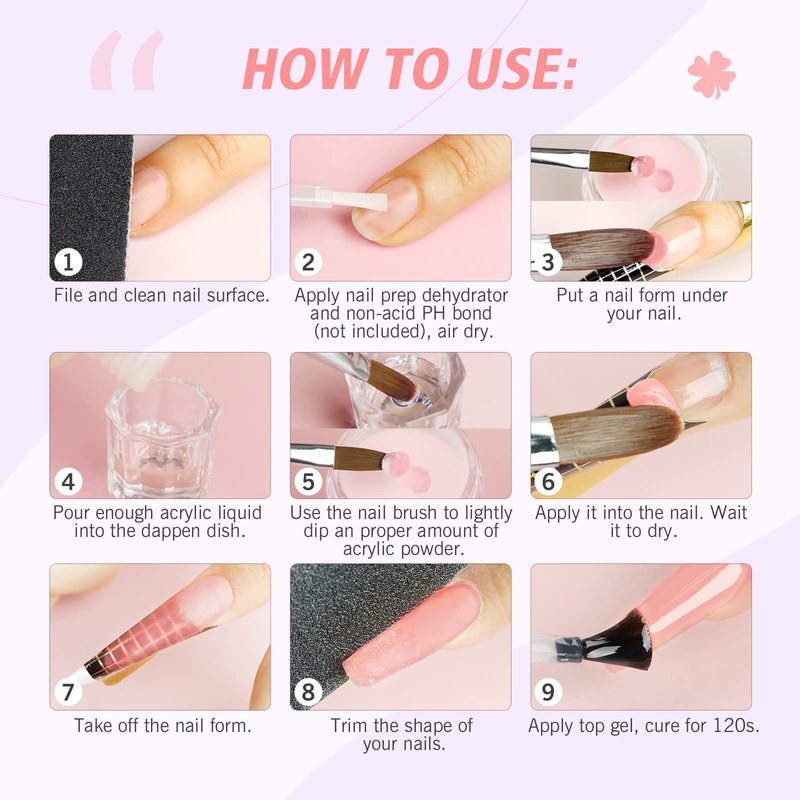 HOW TO USE:

1
File and clean nail surface.

2
Apply nail prep dehydrator and non-acid PH bond (not included), air dry.

3
Put a nail form under your nail.

4
Pour enough acrylic liquid into the dappen dish.

5
Use the nail brush to lightly dip an proper amount of acrylic powder.

6
Apply it into the nail. Wait it to dry.

7
Take off the nail form.

8
Trim the shape of your nails.

9
Apply top gel, cure for 120s.