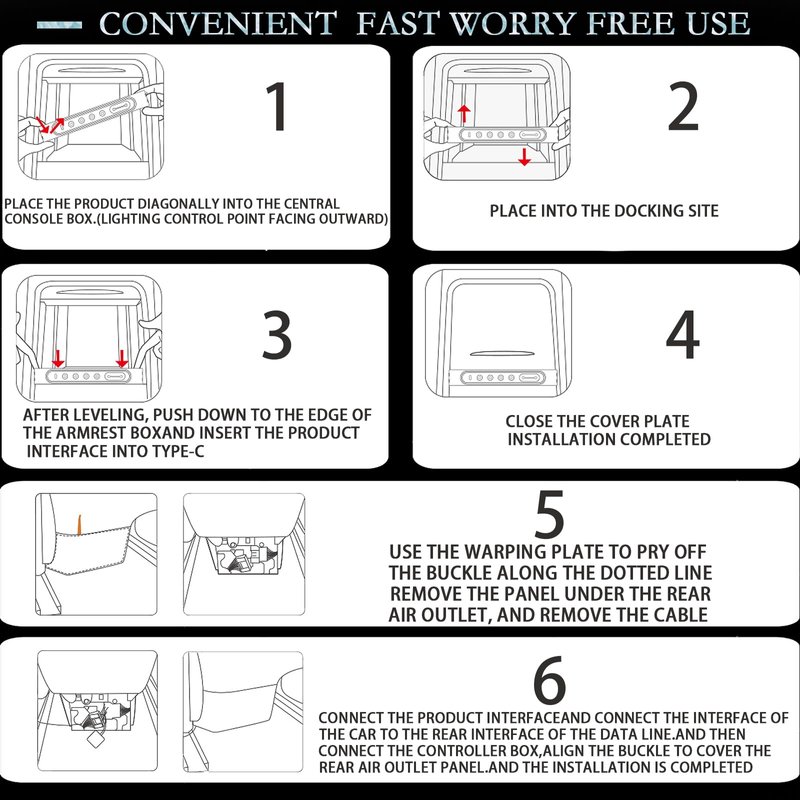 CONVENIENT FAST WORRY FREE USE

1

PLACE THE PRODUCT DIAGONALLY INTO THE CENTRAL CONSOLE BOX.(LIGHTING CONTROL POINT FACING OUTWARD)

2

PLACE INTO THE DOCKING SITE

3

AFTER LEVELING, PUSH DOWN TO THE EDGE OF THE ARMREST BOXAND INSERT THE PRODUCT INTERFACE INTO TYPE-C

4

CLOSE THE COVER PLATE INSTALLATION COMPLETED

5

USE THE WARPING PLATE TO PRY OFF THE BUCKLE ALONG THE DOTTED LINE REMOVE THE PANEL UNDER THE REAR AIR OUTLET, AND REMOVE THE CABLE

6

CONNECT THE PRODUCT INTERFACEAND CONNECT THE INTERFACE OF THE CAR TO THE REAR INTERFACE OF THE DATA LINE.AND THEN CONNECT THE CONTROLLER BOX,ALIGN THE BUCKLE TO COVER THE REAR AIR OUTLET PANEL.AND THE INSTALLATION IS COMPLETED