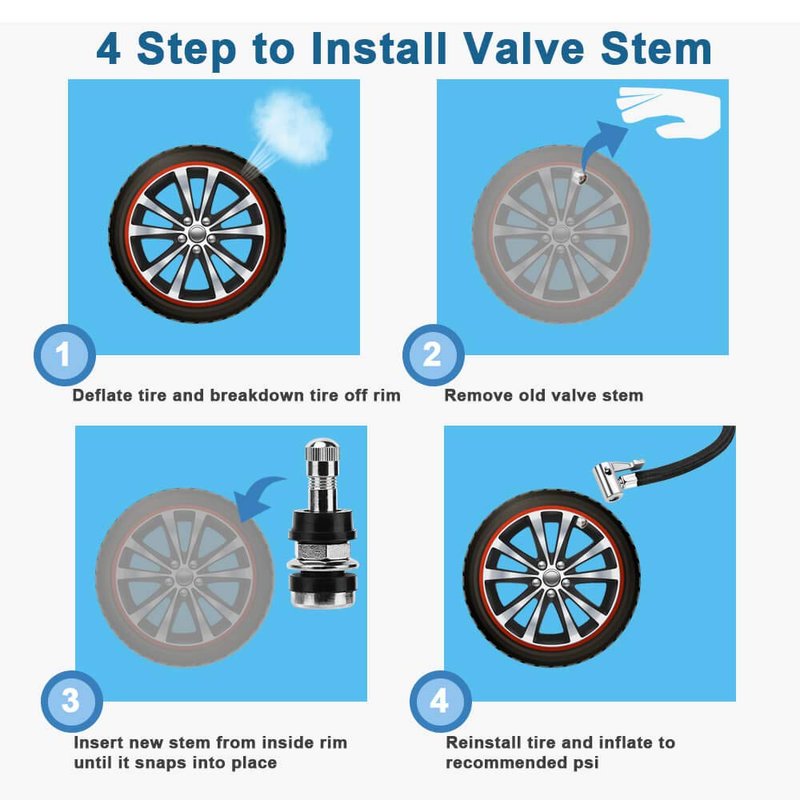 4 Step to Install Valve Stem

1

Deflate tire and breakdown tire off rim

2

Remove old valve stem

3

Insert new stem from inside rim until it snaps into place

4

Reinstall tire and inflate to recommended psi