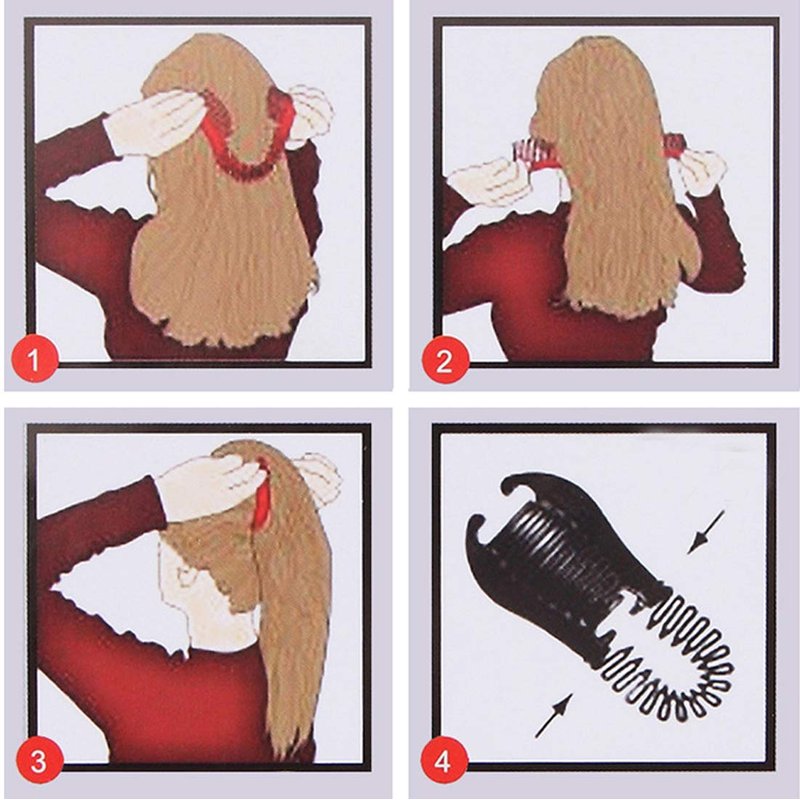 1

2

3

4