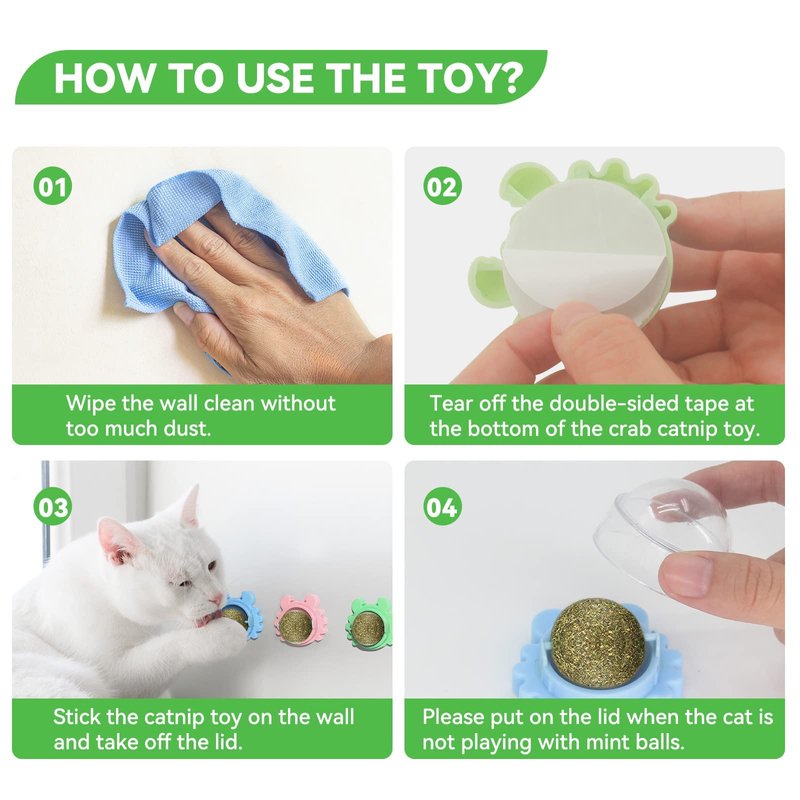 HOW TO USE THE TOY?

01

Wipe the wall clean without too much dust.

02

Tear off the double-sided tape at the bottom of the crab catnip toy.

03

Stick the catnip toy on the wall and take off the lid.

04

Please put on the lid when the cat is not playing with mint balls.