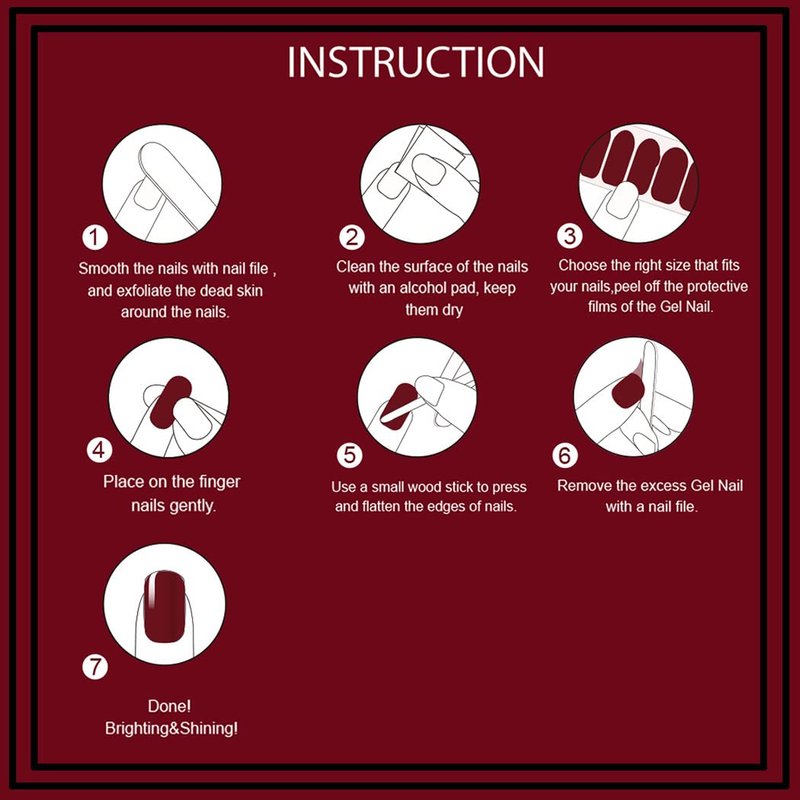 INSTRUCTION

1
Smooth the nails with nail file , and exfoliate the dead skin around the nails.

2
Clean the surface of the nails with an alcohol pad, keep them dry

3
Choose the right size that fits your nails,peel off the protective films of the Gel Nail.

4
Place on the finger nails gently.

5
Use a small wood stick to press and flatten the edges of nails.

6
Remove the excess Gel Nail with a nail file.

7
Done!
Brighting&Shining!